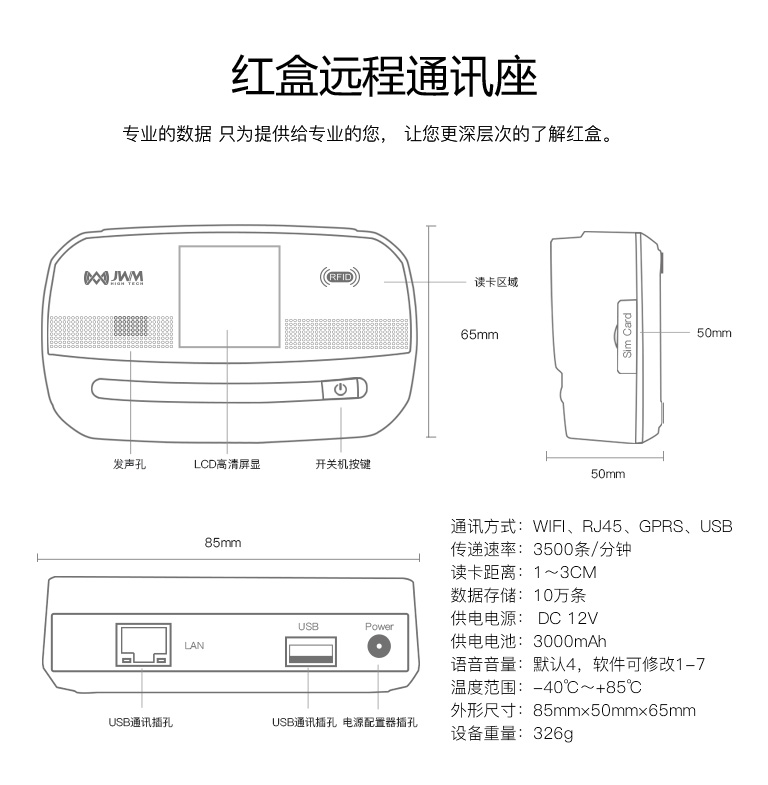 红盒远程通讯座

专业的数据 只为提供给专业的您， 让您更深层次的了解红盒。

JWM HIGH TECH

RFID

读卡区域

65mm

Sim Card

50mm

发声孔

LCD高清屏显

开关机按键

50mm

85mm

LAN

USB

Power

USB通讯插孔

USB通讯插孔

电源配置器插孔

通讯方式：WIFI、RJ45、GPRS、USB
传递速率：3500条/分钟
读卡距离：1～3CM
数据存储：10万条
供电电源： DC 12V
供电电池：3000mAh
语音音量：默认4，软件可修改1-7
温度范围：-40℃～+85℃
外形尺寸：85mm×50mm×65mm
设备重量：326g